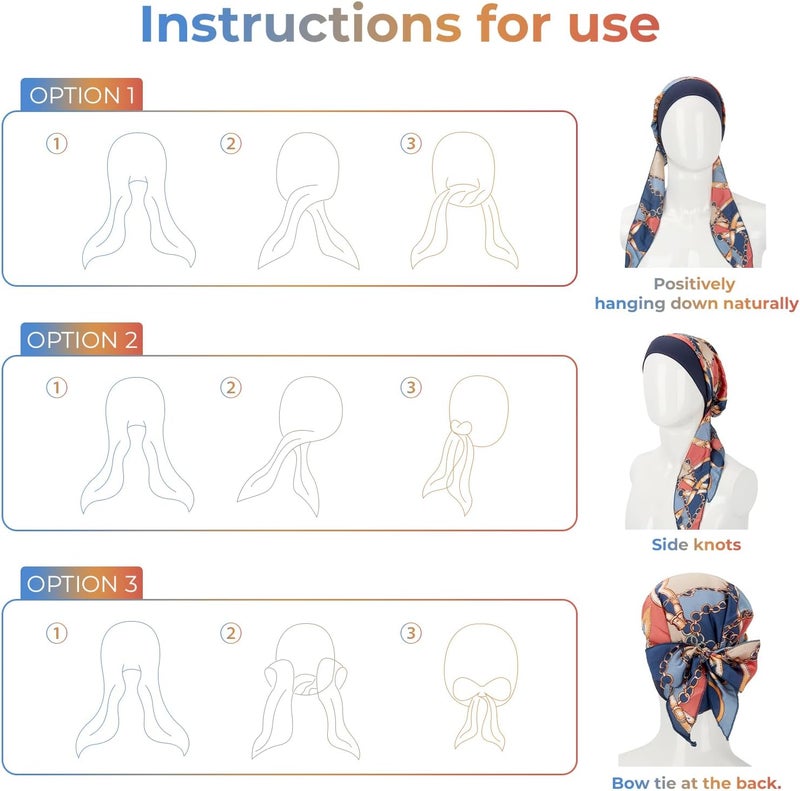 Instructions for use

OPTION 1

①

②

③

Positively hanging down naturally

OPTION 2

①

②

③

Side knots

OPTION 3

①

②

③

Bow tie at the back.